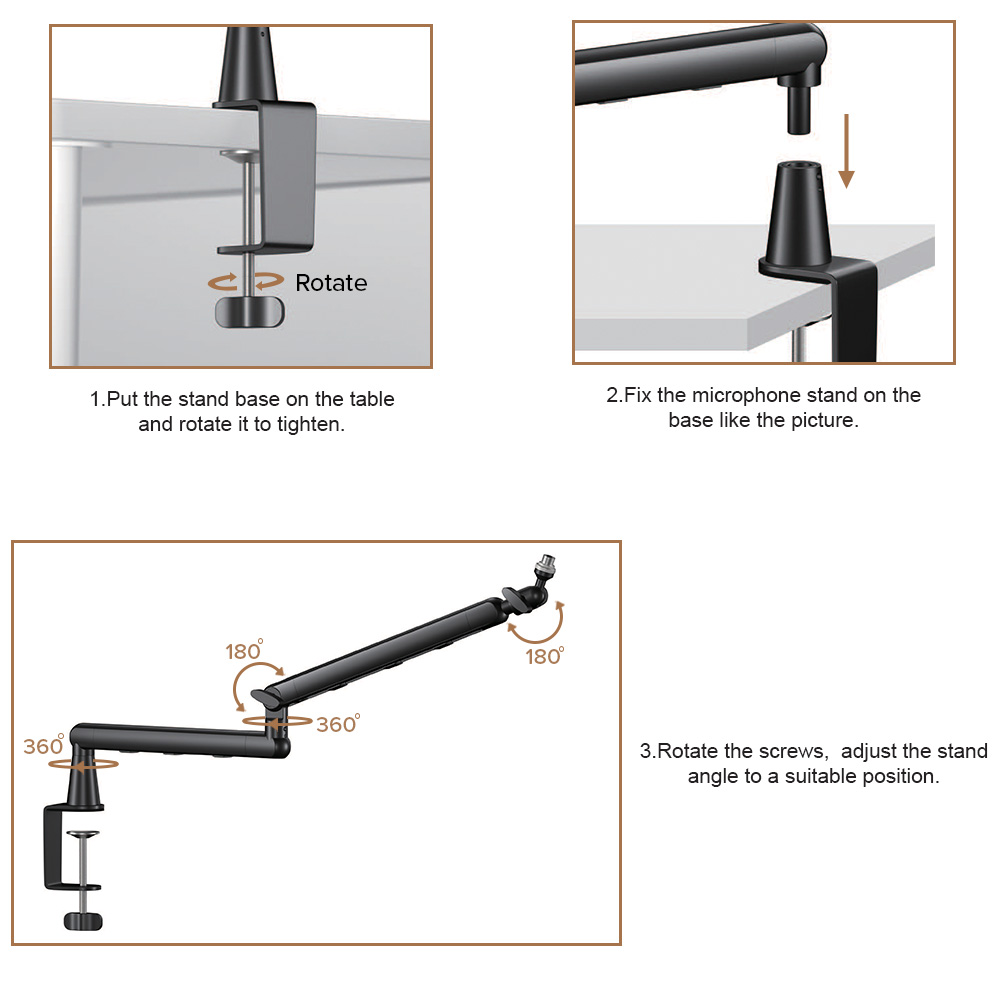 Rotate

1.Put the stand base on the table and rotate it to tighten.

2.Fix the microphone stand on the base like the picture.

180°

180°

360°

360°

3.Rotate the screws, adjust the stand angle to a suitable position.