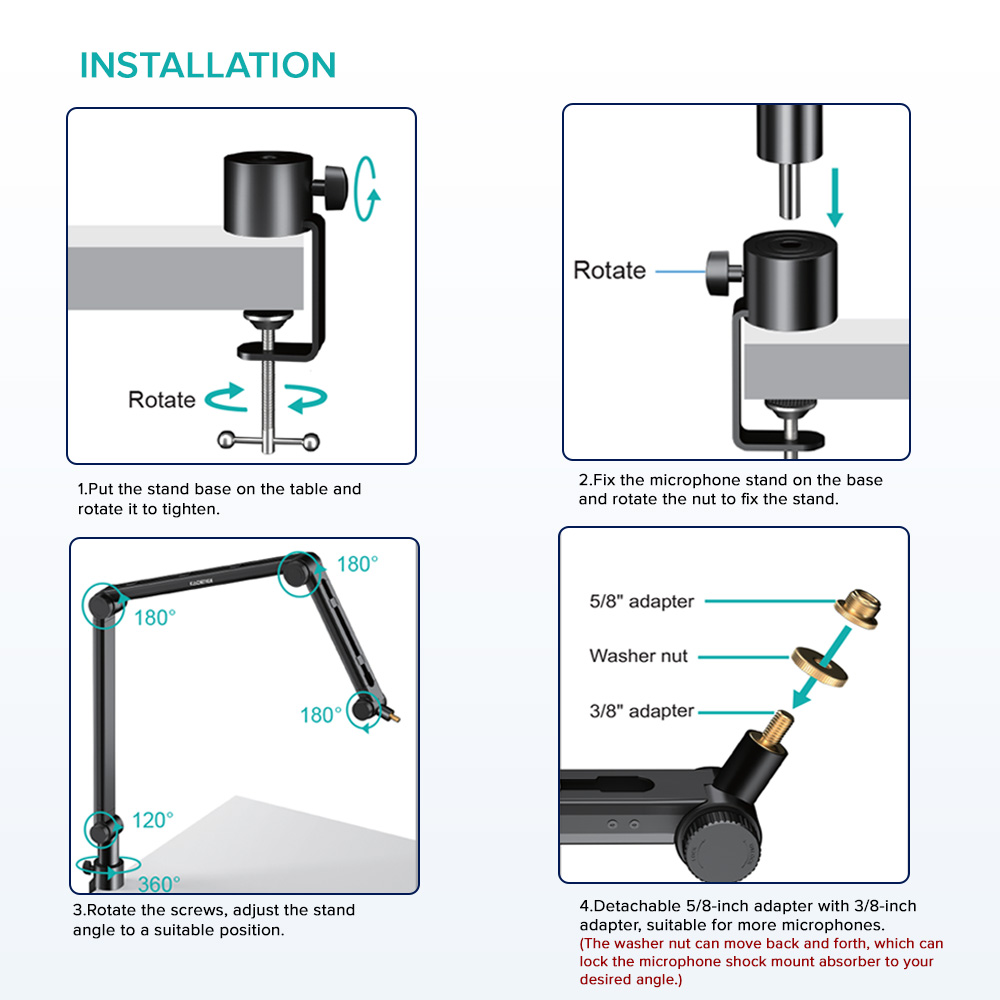 INSTALLATION

Rotate

1.Put the stand base on the table and rotate it to tighten.

Rotate

2.Fix the microphone stand on the base and rotate the nut to fix the stand.

180°

180°

180°

120°

360°

3.Rotate the screws, adjust the stand angle to a suitable position.

5/8" adapter

Washer nut

3/8" adapter

4.Detachable 5/8-inch adapter with 3/8-inch adapter, suitable for more microphones.
(The washer nut can move back and forth, which can lock the microphone shock mount absorber to your desired angle.)