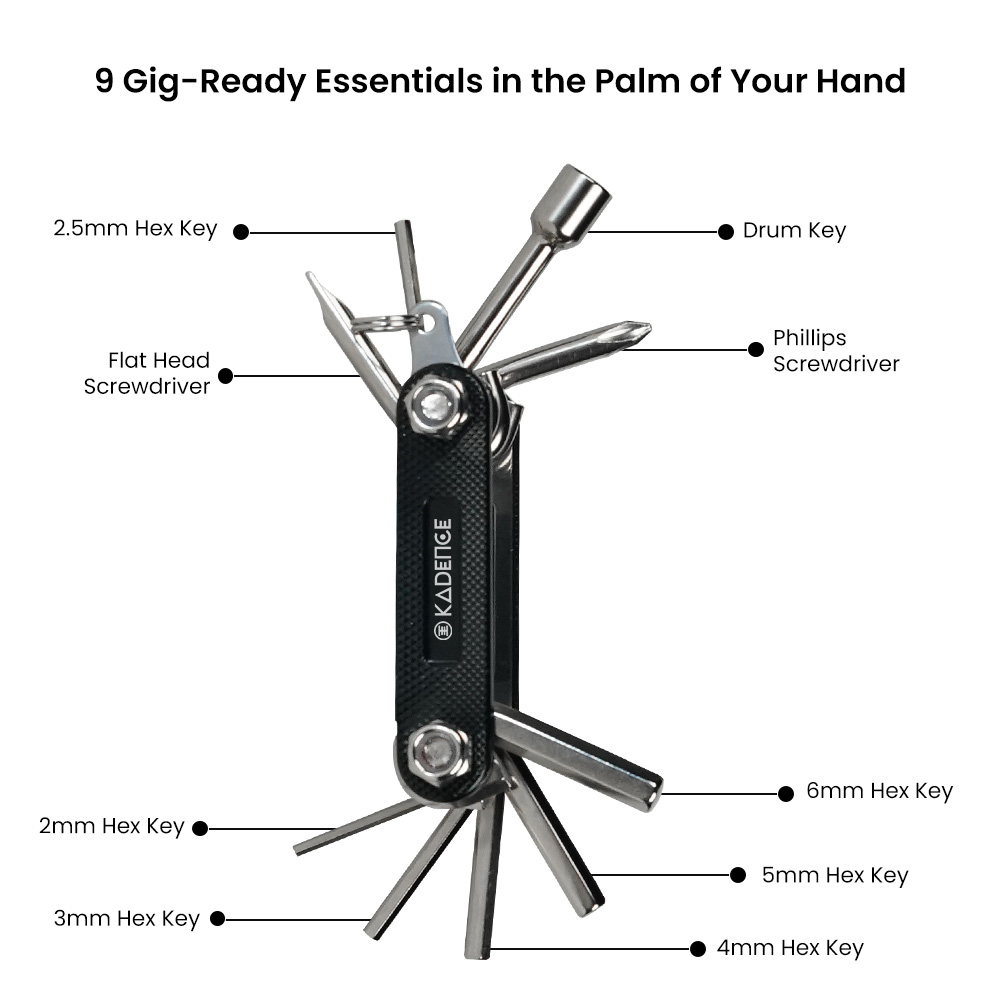 9 Gig-Ready Essentials in the Palm of Your Hand

2.5mm Hex Key

Drum Key

Flat Head Screwdriver

Phillips Screwdriver

KADENCE

6mm Hex Key

2mm Hex Key

5mm Hex Key

3mm Hex Key

4mm Hex Key